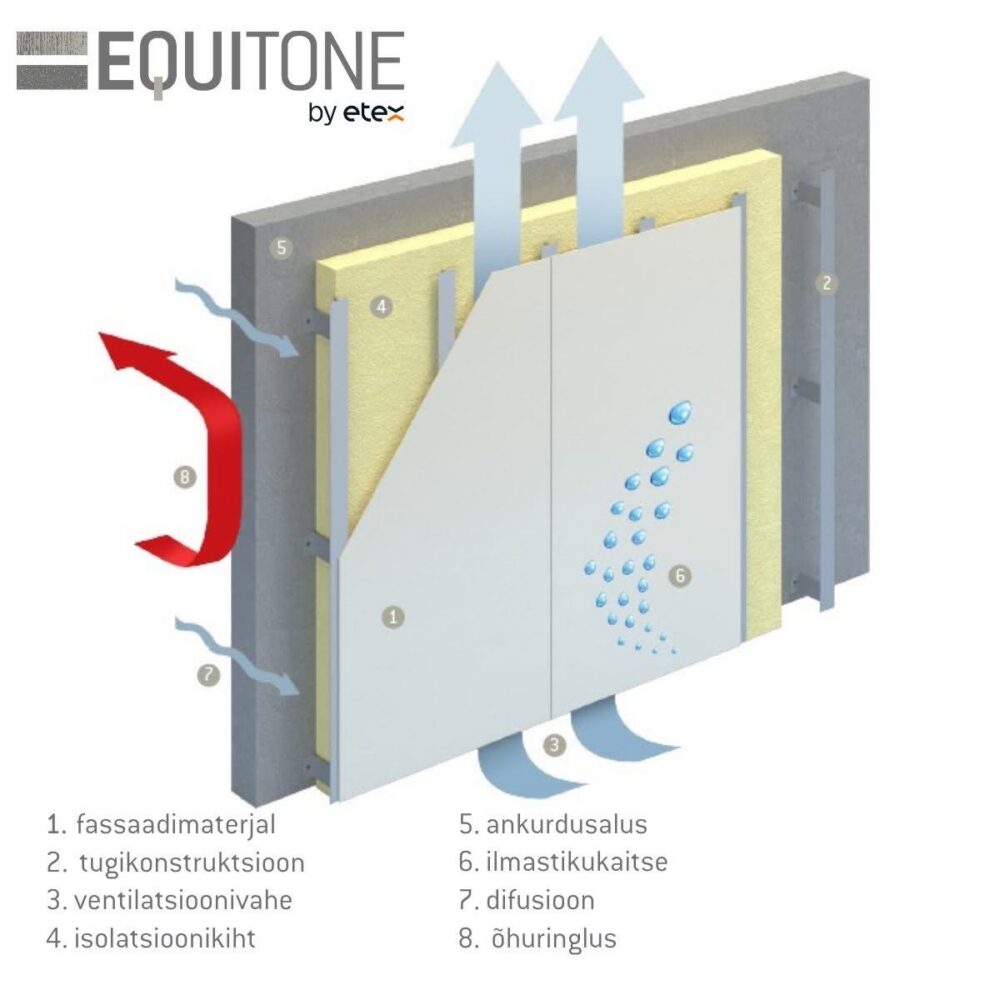 EQUITONE
by etex

5
4
2
8
6
1
7
3

1. fassaadimaterjal
2. tugikonstruktsioon
3. ventilatsioonivahe
4. isolatsioonikiht

5. ankurdusalus
6. ilmastikukaitse
7. difusioon
8. õhuringlus