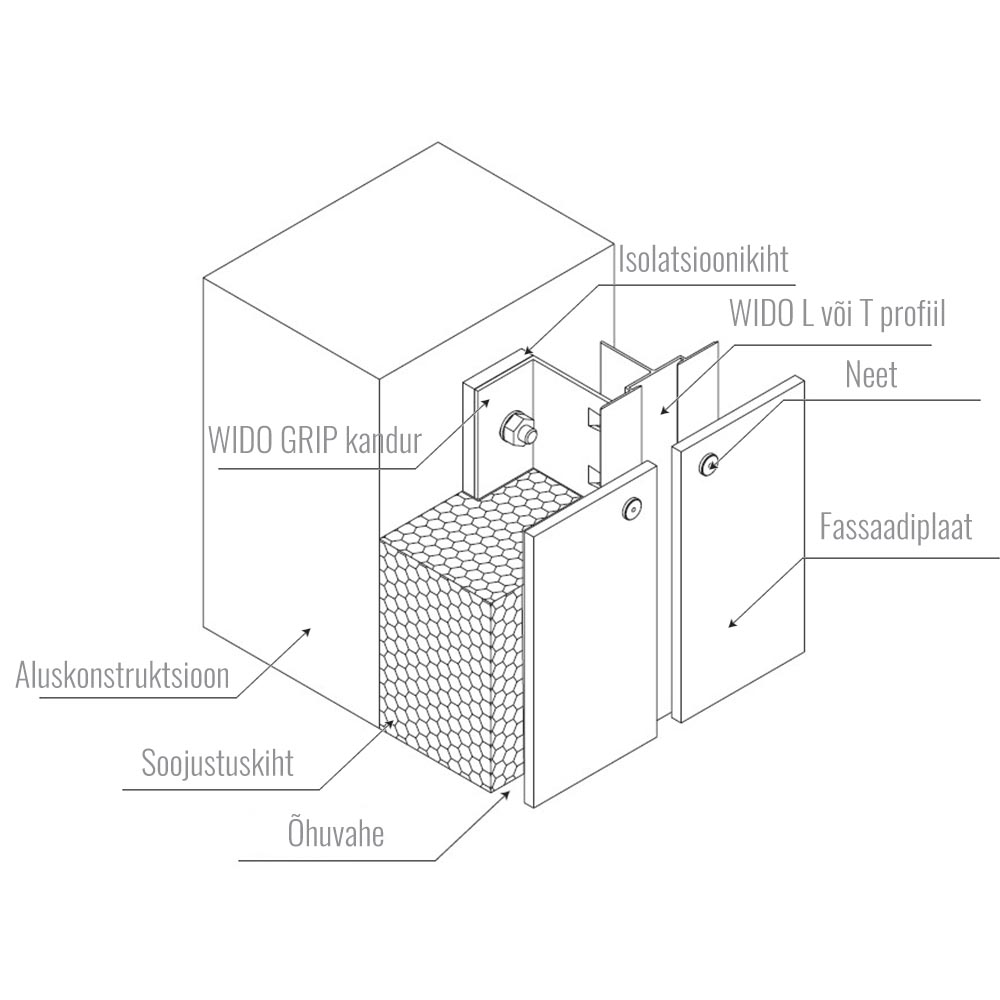 Isolatsioonikiht
WIDO L või T profiil
Neet
WIDO GRIP kandur
Fassaadiplaat
Aluskonstruktsioon
Soojustuskiht
Õhuvahe