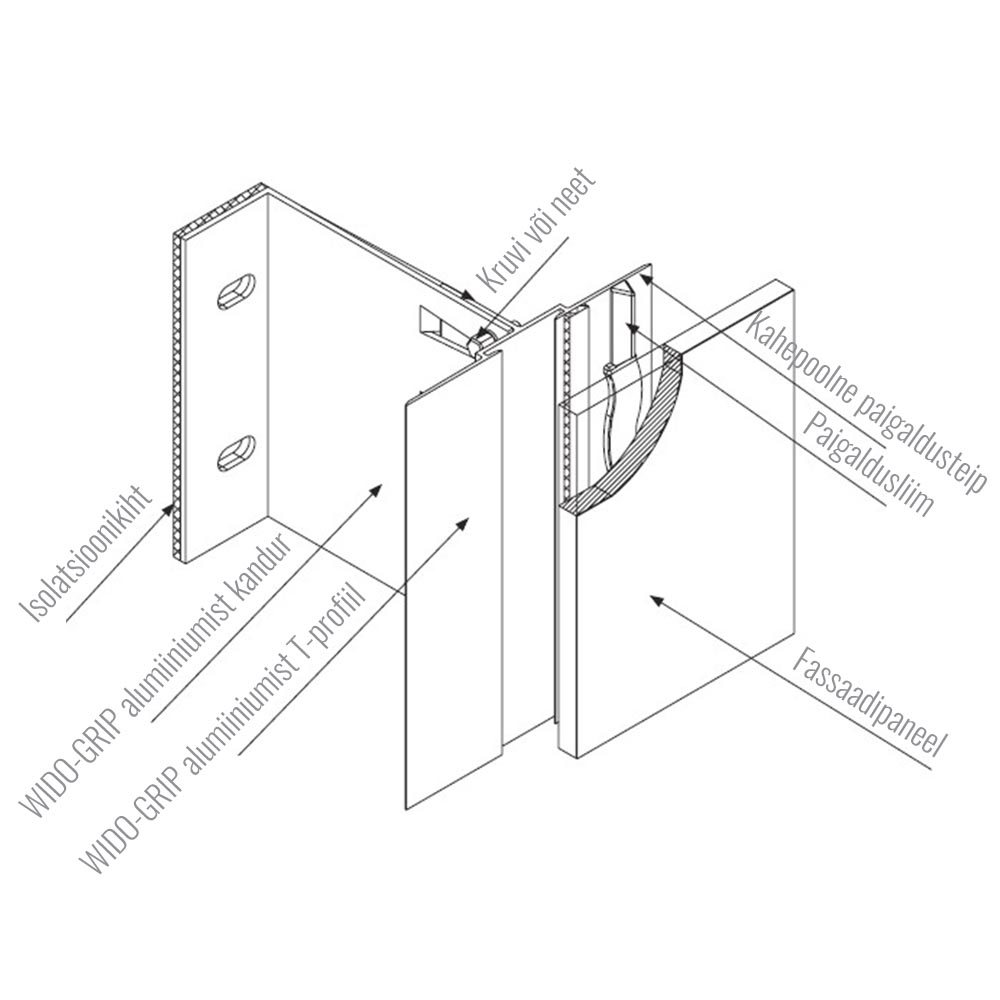 Kruvi või neet

Kahepoolne paigaldusteip

Paigaldusliim

Isolatsioonikiht

WIDO-GRIP alumiiniumist kandur

WIDO-GRIP alumiiniumist T-profiil

Fassaadipaneel